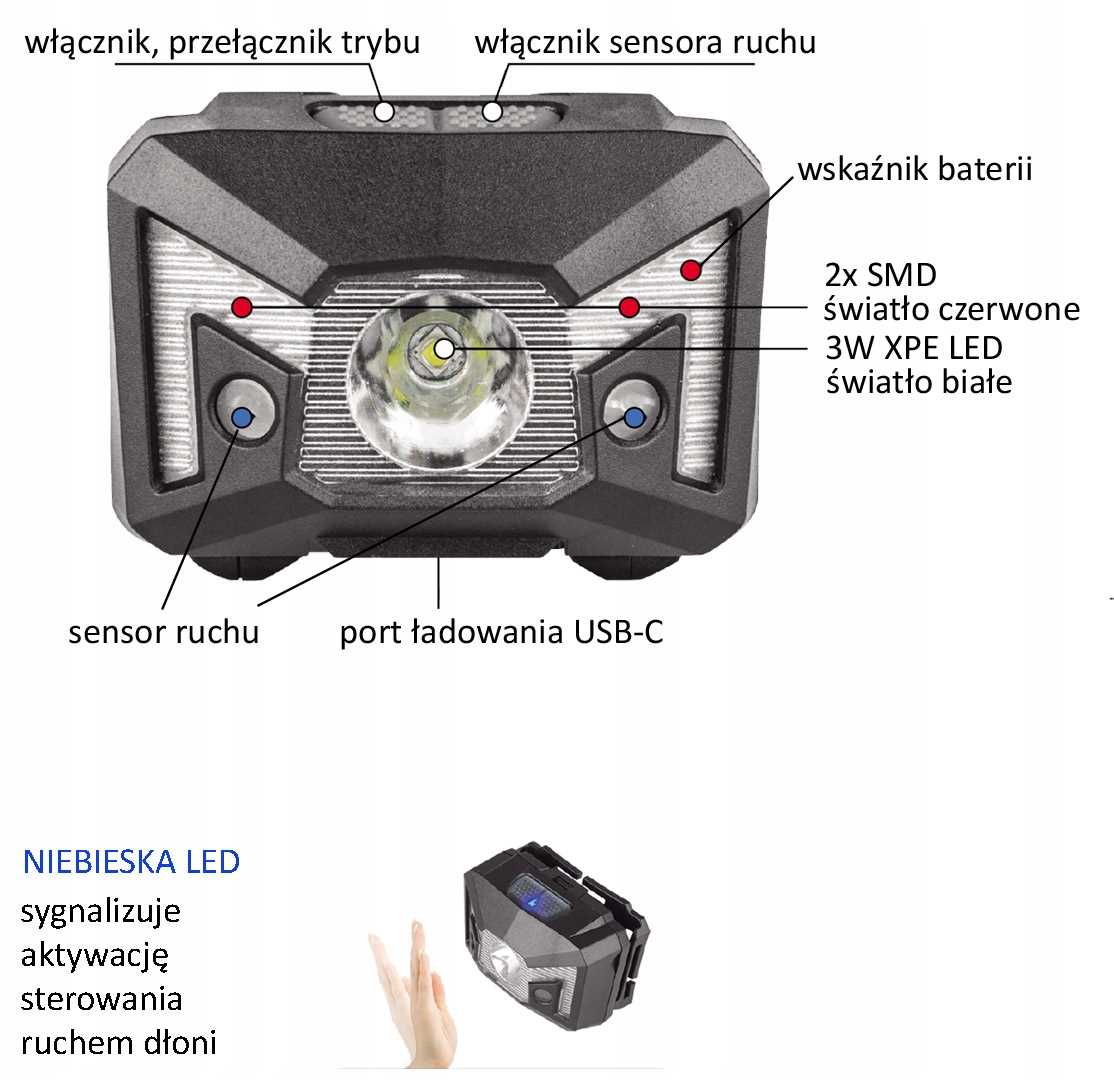 włącznik, przełącznik trybu
włącznik sensora ruchu
wskaźnik baterii
2x SMD
światło czerwone
3W XPE LED
światło białe
sensor ruchu
port ładowania USB-C

NIEBIESKA LED
sygnalizuje aktywację sterowania ruchem dłoni